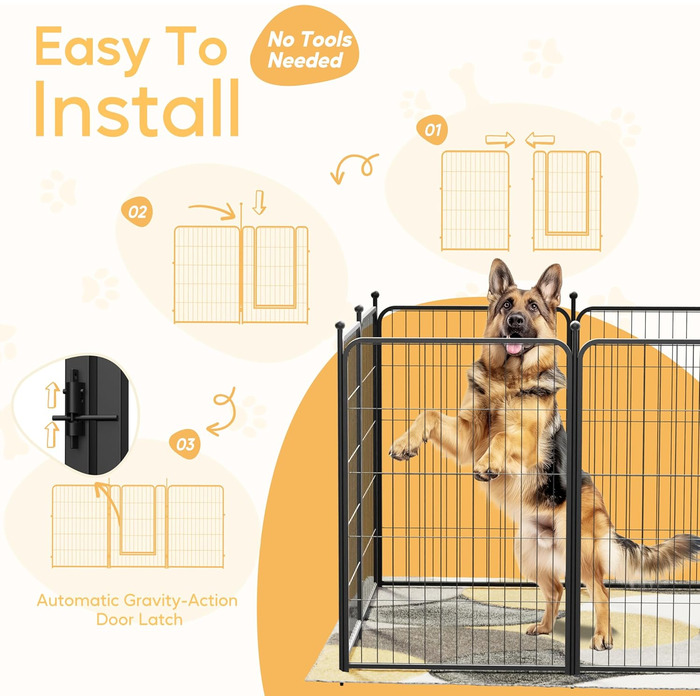 Easy To Install

No Tools Needed

01

02

03

Automatic Gravity-Action Door Latch