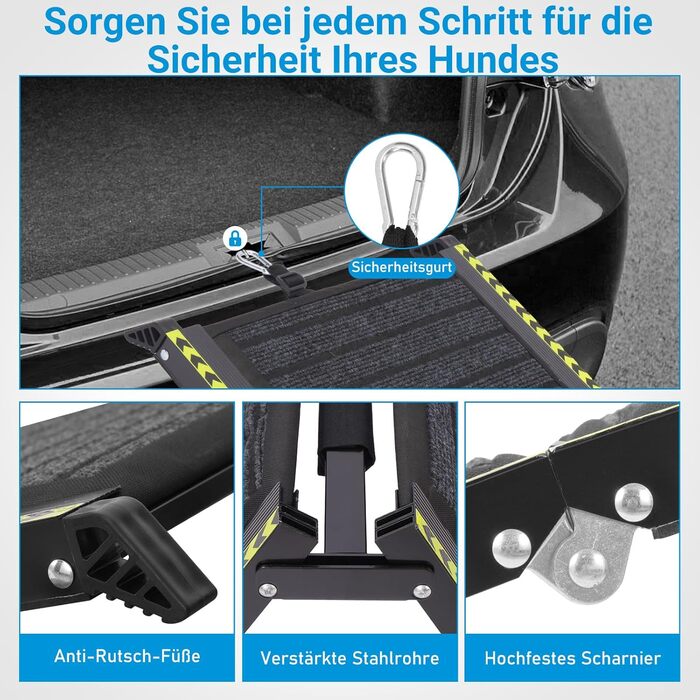 Sorgen Sie bei jedem Schritt für die Sicherheit Ihres Hundes

Sicherheitsgurt

Anti-Rutsch-Füße

Verstärkte Stahlrohre

Hochfestes Scharnier