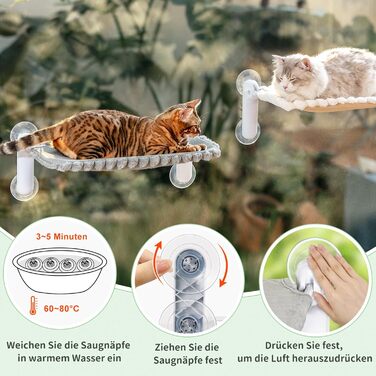 3~5 Minuten

60~80°C

Weichen Sie die Saugnäpfe in warmem Wasser ein

Ziehen Sie die Saugnäpfe fest

Drücken Sie fest, um die Luft herauszudrücken