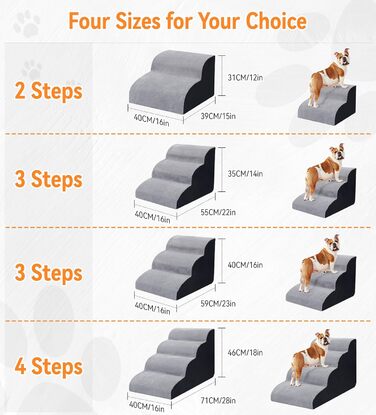 Four Sizes for Your Choice

2 Steps

31CM/12in

40CM/16in

39CM/15in

3 Steps

35CM/14in

40CM/16in

55CM/22in

3 Steps

40CM/16in

40CM/16in

59CM/23in

4 Steps

46CM/18in

40CM/16in

71CM/28in