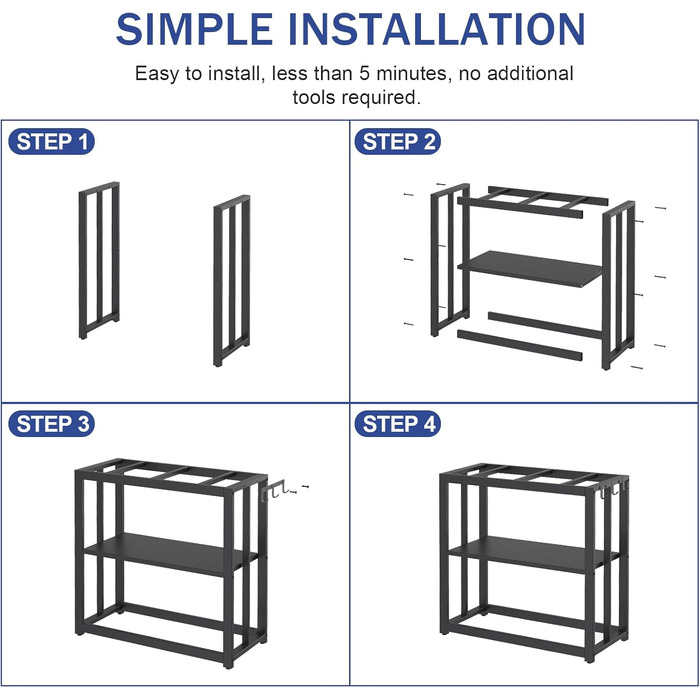 SIMPLE INSTALLATION

Easy to install, less than 5 minutes, no additional tools required.

STEP 1

STEP 2

STEP 3

STEP 4