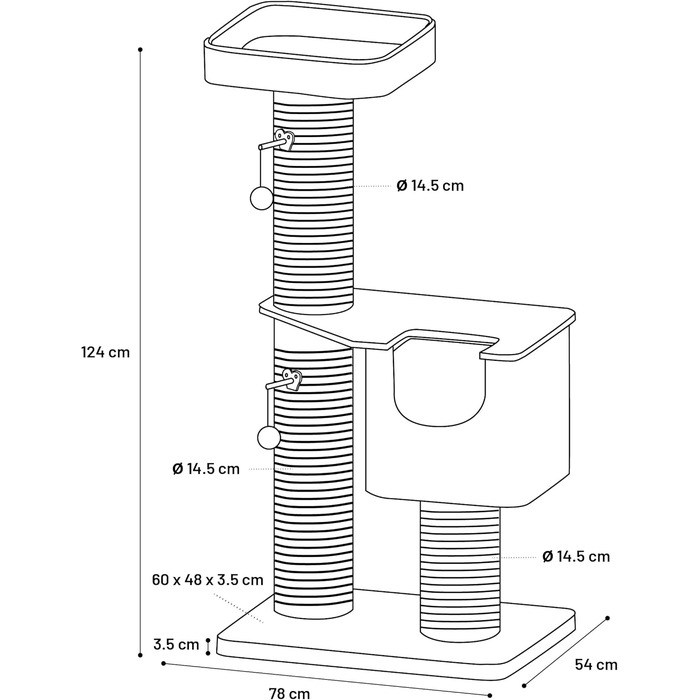 Ø 14.5 cm

124 cm

Ø 14.5 cm

Ø 14.5 cm

60 x 48 x 3.5 cm

3.5 cm

54 cm

78 cm