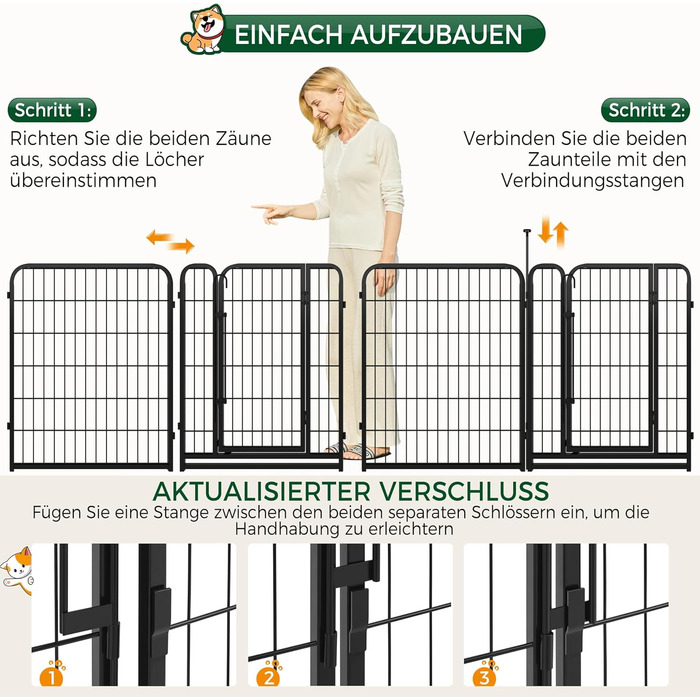 EINFACH AUFZUBAUEN

Schritt 1:
Richten Sie die beiden Zäune aus, sodass die Löcher übereinstimmen

Schritt 2:
Verbinden Sie die beiden Zaunteile mit den Verbindungsstangen

AKTUALISIERTER VERSCHLUSS
Fügen Sie eine Stange zwischen den beiden separaten Schlössern ein, um die Handhabung zu erleichtern

1

2

3