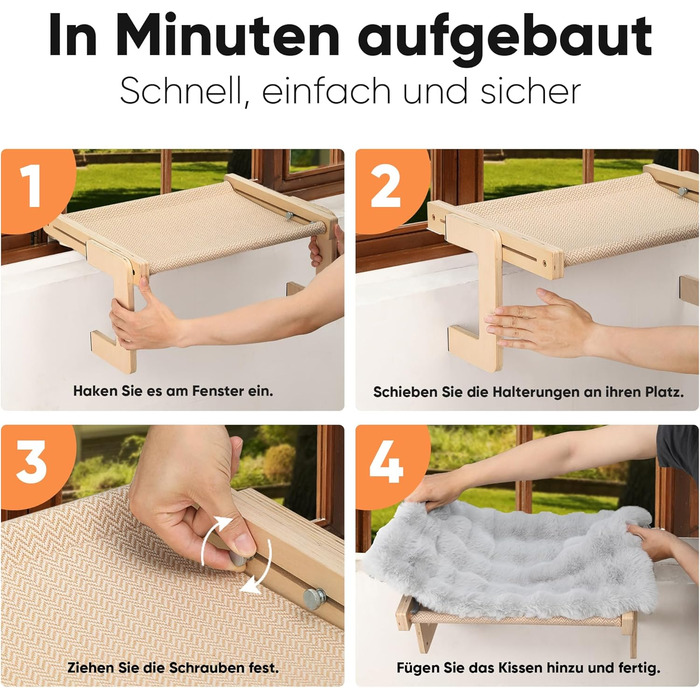 In Minuten aufgebaut
Schnell, einfach und sicher

1
Haken Sie es am Fenster ein.

2
Schieben Sie die Halterungen an ihren Platz.

3
Ziehen Sie die Schrauben fest.

4
Fügen Sie das Kissen hinzu und fertig.