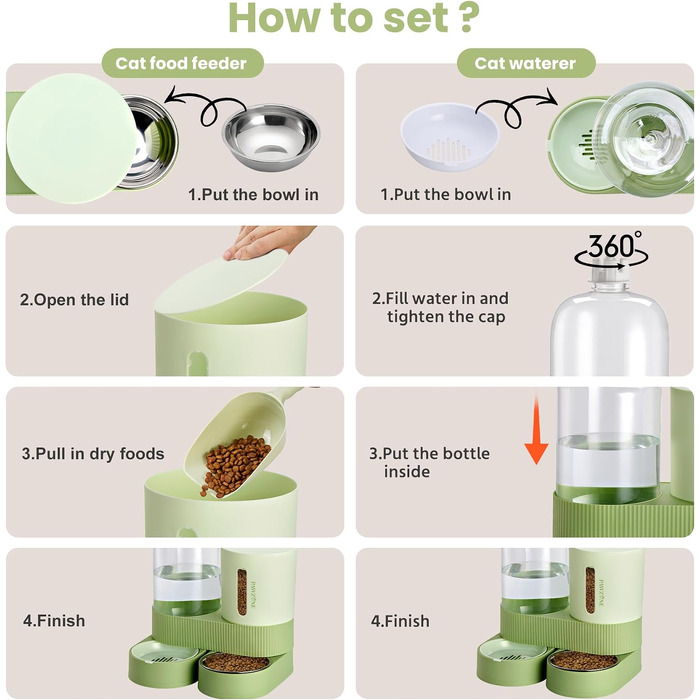 How to set ?

Cat food feeder

1.Put the bowl in

2.Open the lid

3.Pull in dry foods

4.Finish

Cat waterer

1.Put the bowl in

360°

2.Fill water in and tighten the cap

3.Put the bottle inside

4.Finish