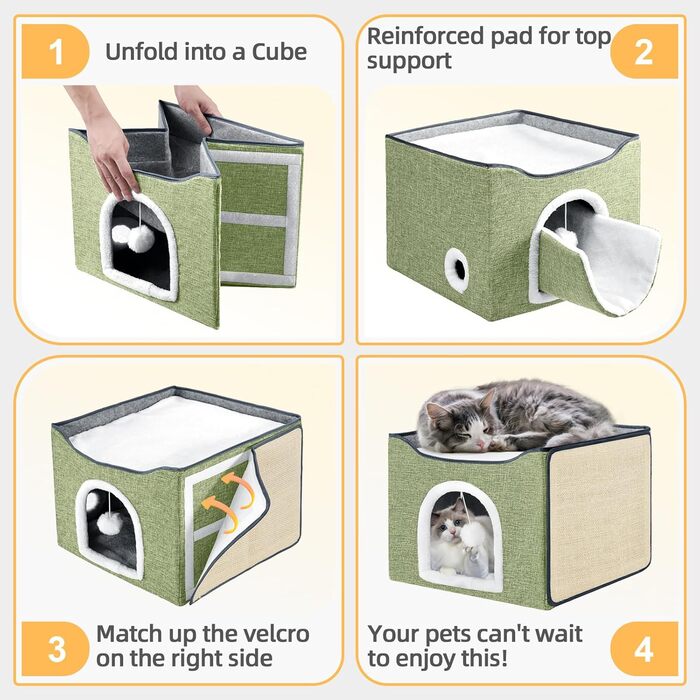 1 Unfold into a Cube

Reinforced pad for top support 2

3 Match up the velcro on the right side

Your pets can't wait to enjoy this! 4