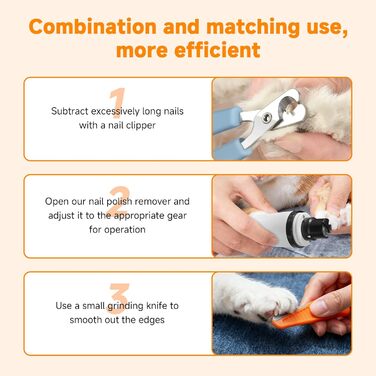 Combination and matching use, more efficient

1

Subtract excessively long nails with a nail clipper

2

Open our nail polish remover and adjust it to the appropriate gear for operation

3

Use a small grinding knife to smooth out the edges