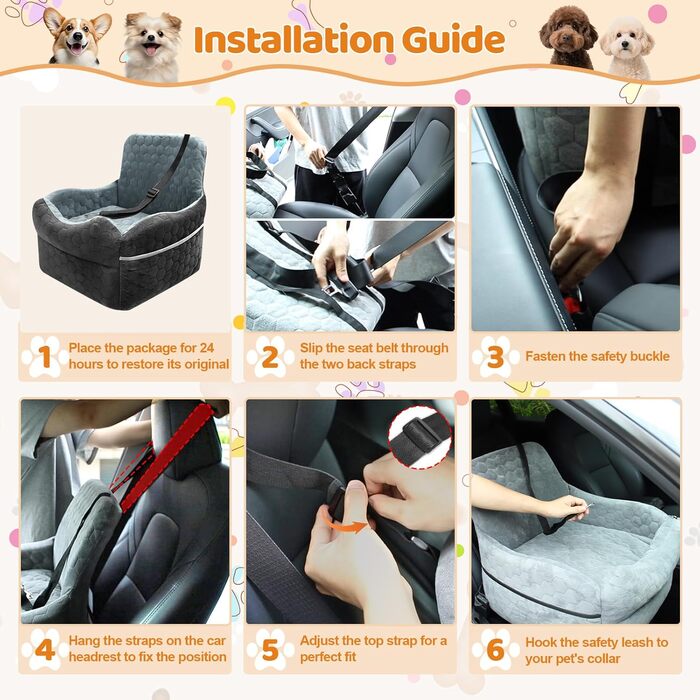 Installation Guide

1 Place the package for 24 hours to restore its original

2 Slip the seat belt through the two back straps

3 Fasten the safety buckle

4 Hang the straps on the car headrest to fix the position

5 Adjust the top strap for a perfect fit

6 Hook the safety leash to your pet's collar