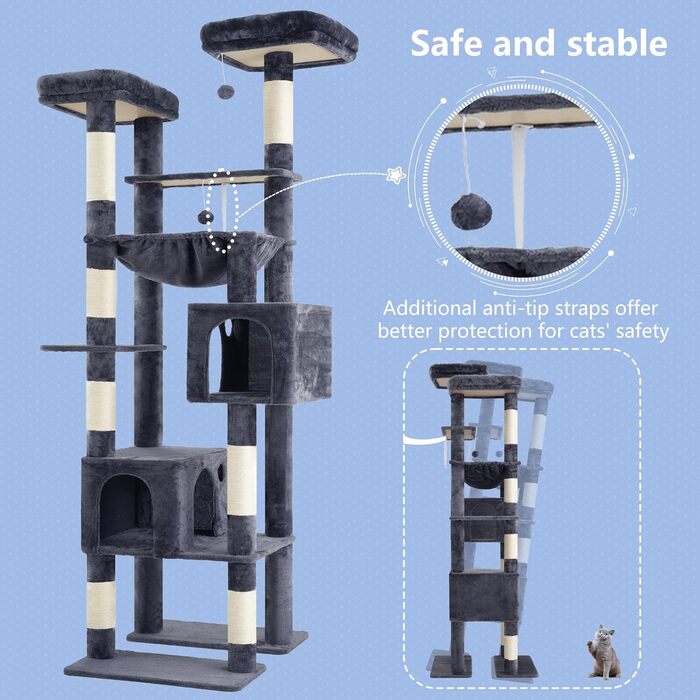 Safe and stable

Additional anti-tip straps offer better protection for cats' safety