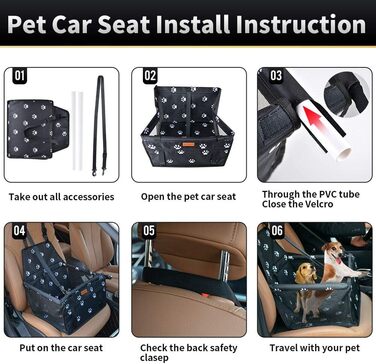 Pet Car Seat Install Instruction

01

Take out all accessories

02

Open the pet car seat

03

Through the PVC tube
Close the Velcro

04

Put on the car seat

05

Check the back safety clasep

06

Travel with your pet