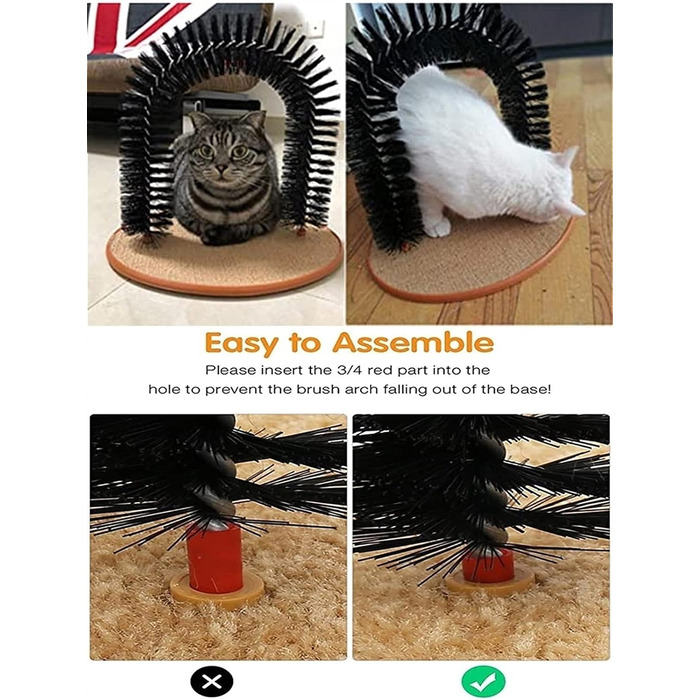 Easy to Assemble

Please insert the 3/4 red part into the hole to prevent the brush arch falling out of the base!