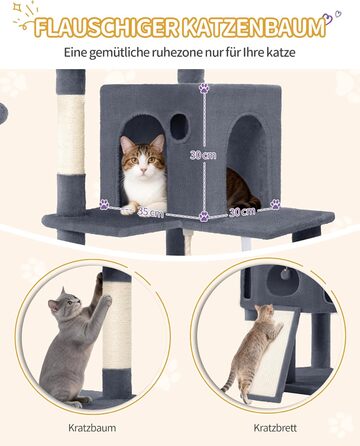 FLAUSCHIGER KATZENBAUM

Eine gemütliche ruhezone nur für Ihre katze

30 cm

35 cm

30 cm

Kratzbaum

Kratzbrett