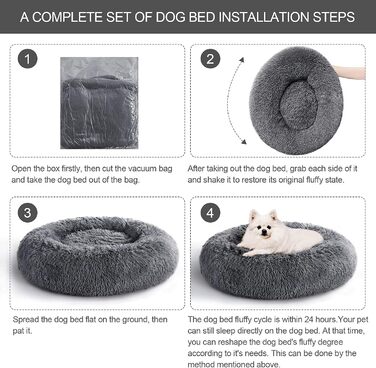 A COMPLETE SET OF DOG BED INSTALLATION STEPS

1

Open the box firstly, then cut the vacuum bag and take the dog bed out of the bag.

2

After taking out the dog bed, grab each side of it and shake it to restore its original fluffy state.

3

Spread the dog bed flat on the ground, then pat it.

4

The dog bed fluffy cycle is within 24 hours.Your pet can still sleep directly on the dog bed. At that time, you can reshape the dog bed's fluffy degree according to it's needs. This can be done by the method mentioned above.