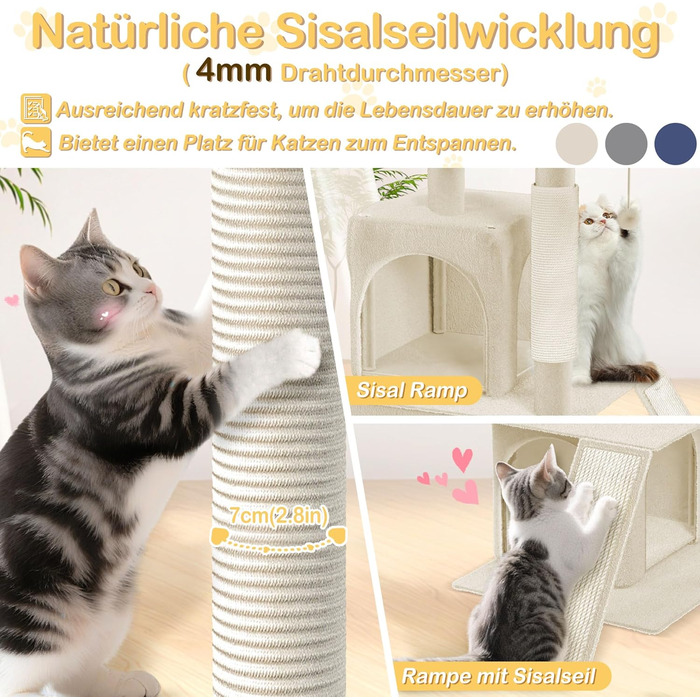 Natürliche Sisalseilwicklung
( 4mm Drahtdurchmesser)

Ausreichend kratzfest, um die Lebensdauer zu erhöhen.

Bietet einen Platz für Katzen zum Entspannen.

Sisal Ramp

7cm(2.8in)

Rampe mit Sisalseil