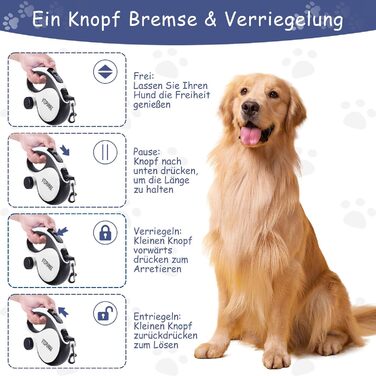 Ein Knopf Bremse & Verriegelung

Frei:
Lassen Sie Ihren Hund die Freiheit genießen

Pause:
Knopf nach unten drücken, um die Länge zu halten

Verriegeln:
Kleinen Knopf vorwärts drücken zum Arretieren

Entriegeln:
Kleinen Knopf zurückdrücken zum Lösen