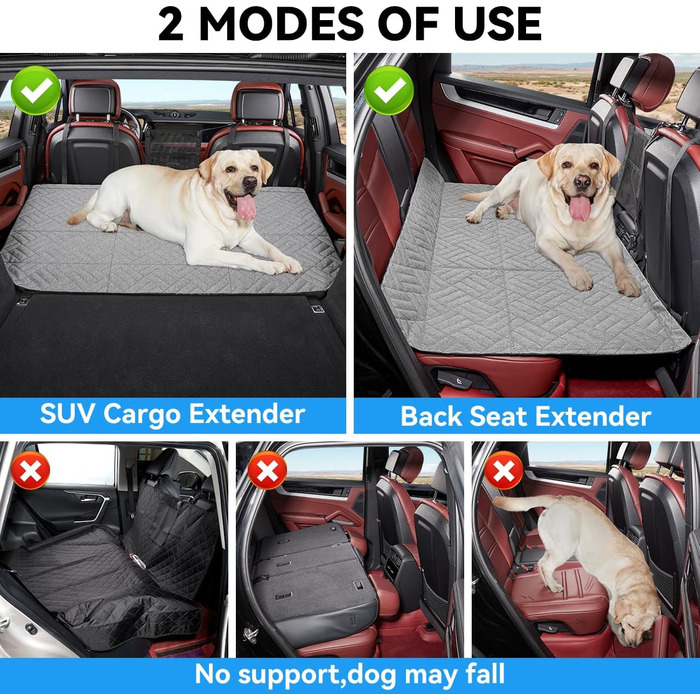 2 MODES OF USE

SUV Cargo Extender

Back Seat Extender

No support,dog may fall