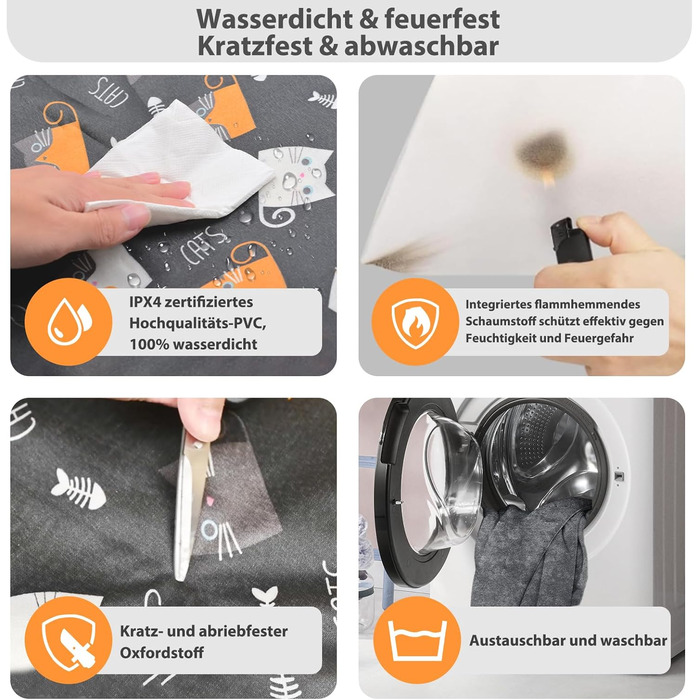 Wasserdicht & feuerfest
Kratzfest & abwaschbar

CATS

CATS

IPX4 zertifiziertes
Hochqualitäts-PVC,
100% wasserdicht

Integriertes flammhemmendes
Schaumstoff schützt effektiv gegen
Feuchtigkeit und Feuergefahr

Kratz- und abriebfester
Oxfordstoff

Austauschbar und waschbar