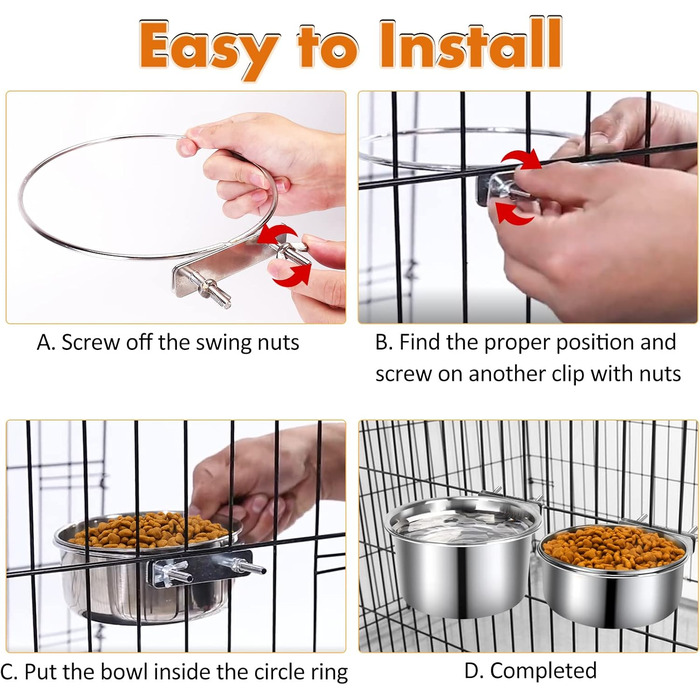 Easy to Install

A. Screw off the swing nuts

B. Find the proper position and screw on another clip with nuts

C. Put the bowl inside the circle ring

D. Completed