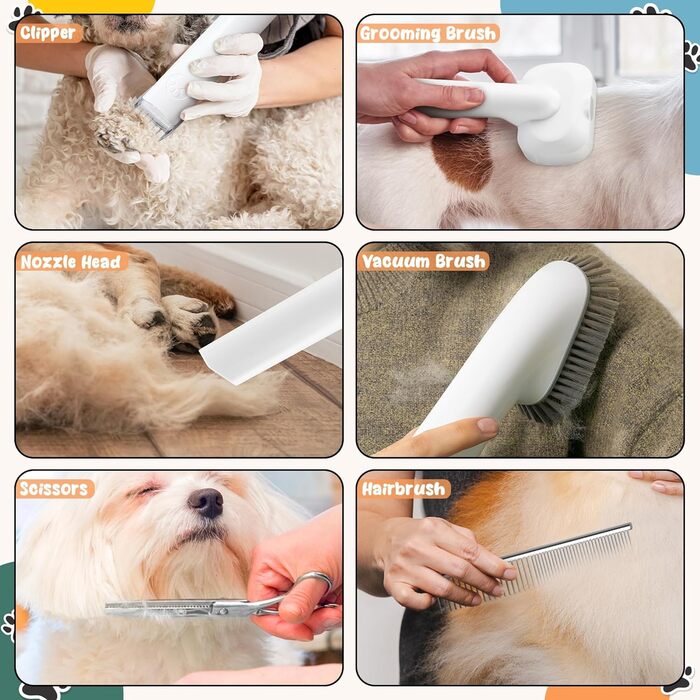 Clipper

Grooming Brush

Nozzle Head

Vacuum Brush

Scissors

Hairbrush