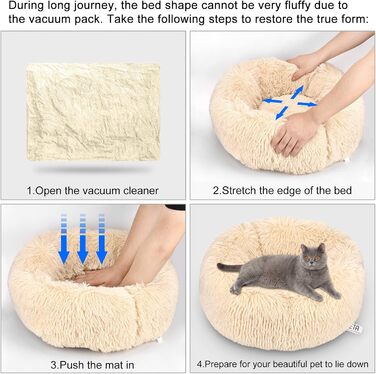 During long journey, the bed shape cannot be very fluffy due to the vacuum pack. Take the following steps to restore the true form:

1.Open the vacuum cleaner

2.Stretch the edge of the bed

3.Push the mat in

4.Prepare for your beautiful pet to lie down