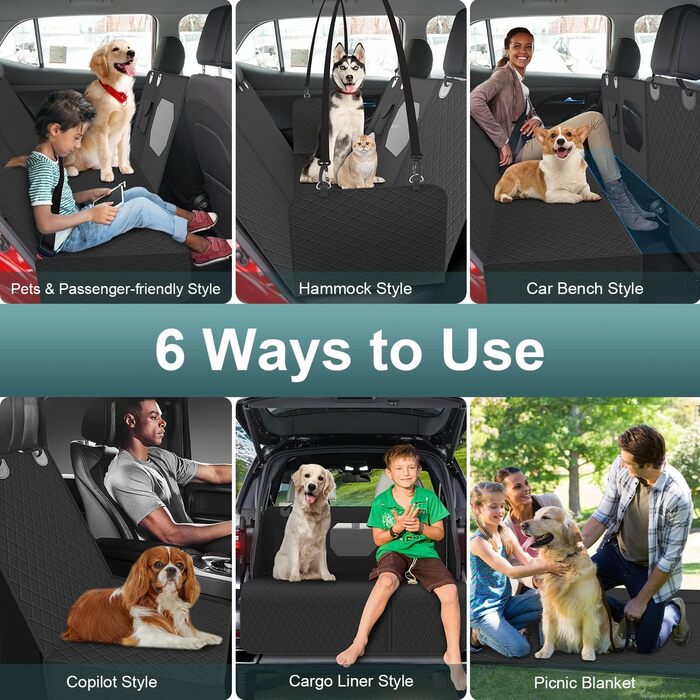 Pets & Passenger-friendly Style

Hammock Style

Car Bench Style

6 Ways to Use

Copilot Style

Cargo Liner Style

Picnic Blanket