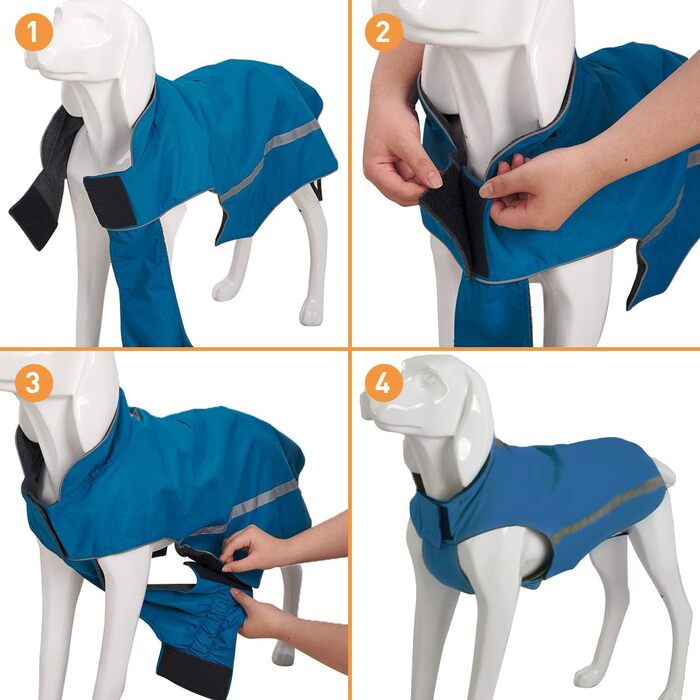 1

2

3

4