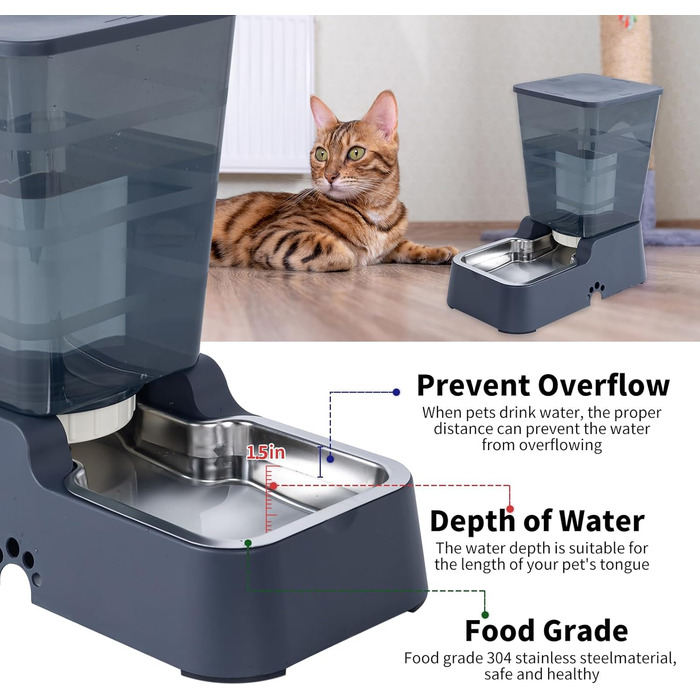 1.5in

Prevent Overflow
When pets drink water, the proper distance can prevent the water from overflowing

Depth of Water
The water depth is suitable for the length of your pet's tongue

Food Grade
Food grade 304 stainless steelmaterial, safe and healthy