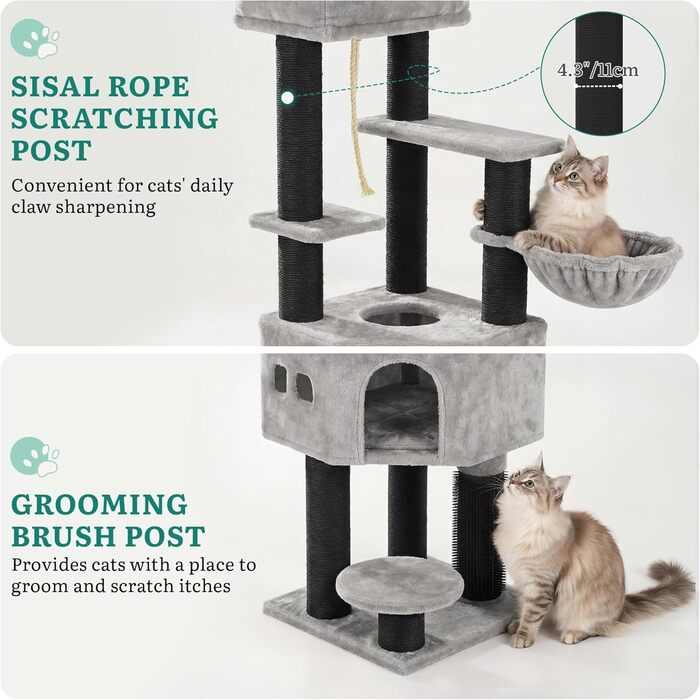 SISAL ROPE SCRATCHING POST

Convenient for cats' daily claw sharpening

4.3"/11cm

GROOMING BRUSH POST

Provides cats with a place to groom and scratch itches