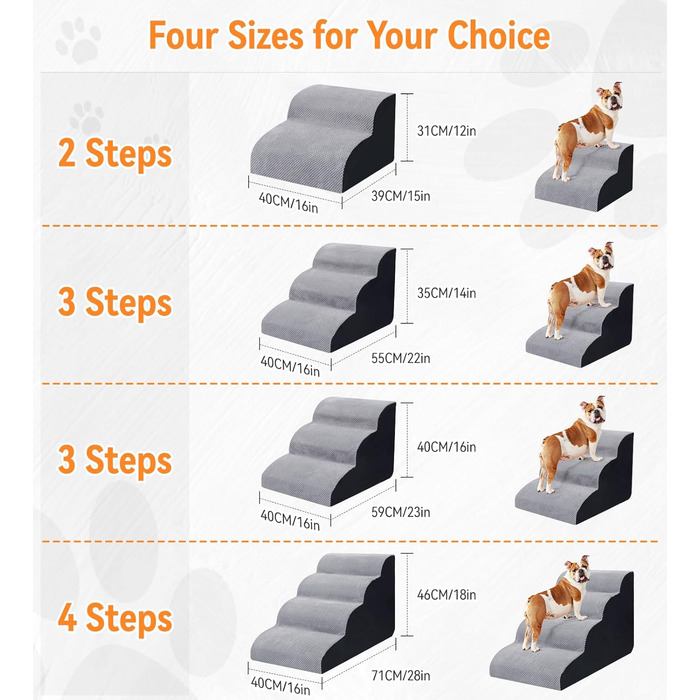 Four Sizes for Your Choice

2 Steps

31CM/12in

40CM/16in

39CM/15in

3 Steps

35CM/14in

40CM/16in

55CM/22in

3 Steps

40CM/16in

40CM/16in

59CM/23in

4 Steps

46CM/18in

40CM/16in

71CM/28in