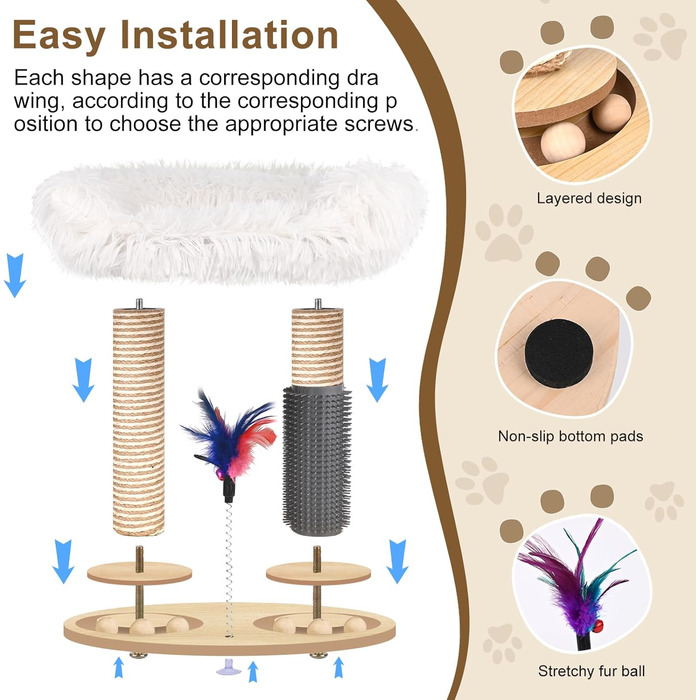 Easy Installation

Each shape has a corresponding dra wing, according to the corresponding p osition to choose the appropriate screws.

Layered design

Non-slip bottom pads

Stretchy fur ball