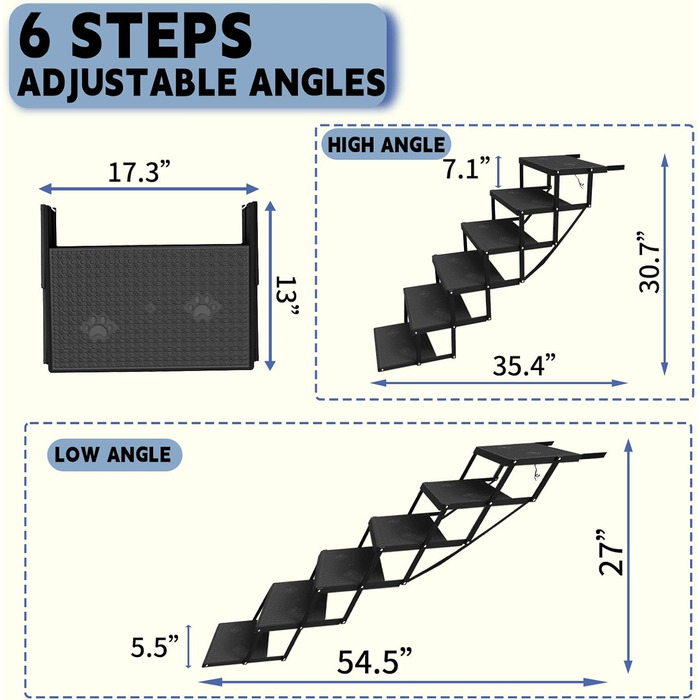 6 STEPS
ADJUSTABLE ANGLES

17.3”

13”

HIGH ANGLE

7.1”

30.7”

35.4”

LOW ANGLE

27”

5.5”

54.5”