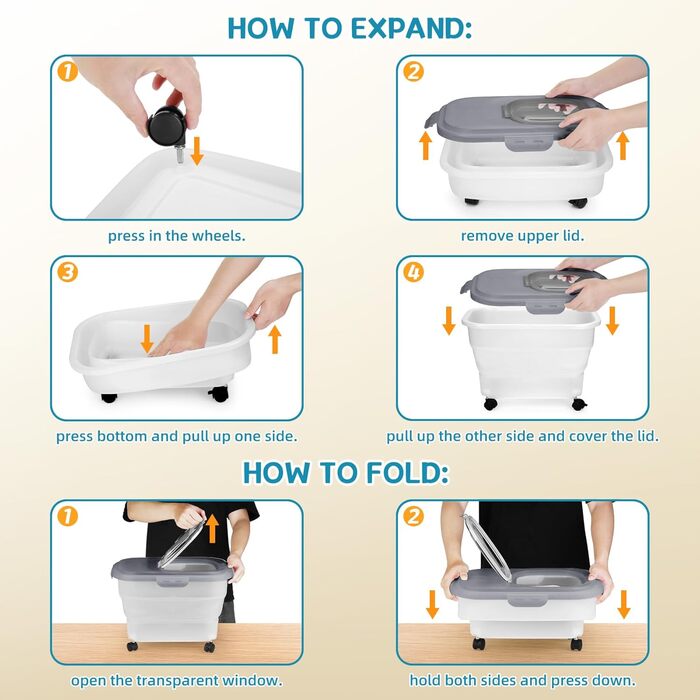 HOW TO EXPAND:

1
press in the wheels.

2
remove upper lid.

3
press bottom and pull up one side.

4
pull up the other side and cover the lid.

HOW TO FOLD:

1
open the transparent window.

2
hold both sides and press down.