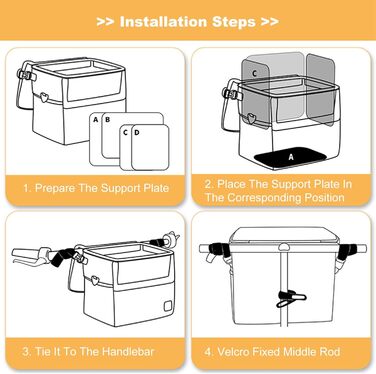 >> Installation Steps >>

A B C D

1. Prepare The Support Plate

C

A

2. Place The Support Plate In The Corresponding Position

3. Tie It To The Handlebar

4. Velcro Fixed Middle Rod