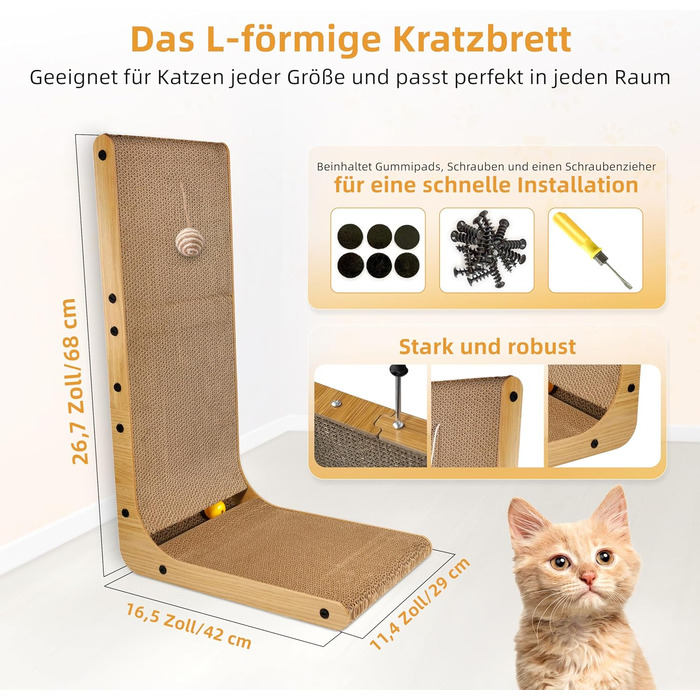 Das L-förmige Kratzbrett

Geeignet für Katzen jeder Größe und passt perfekt in jeden Raum

Beinhaltet Gummipads, Schrauben und einen Schraubenzieher
für eine schnelle Installation

Stark und robust

26,7 Zoll/68 cm

16,5 Zoll/42 cm

11,4 Zoll/29 cm