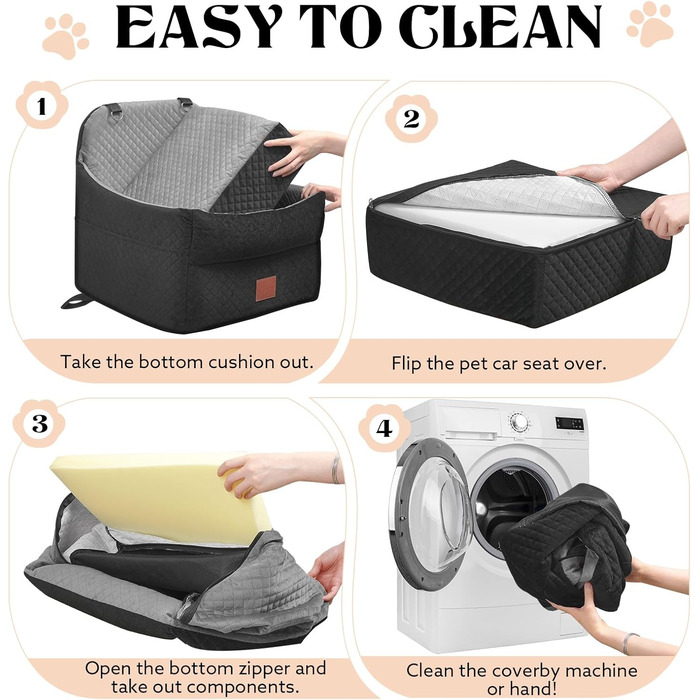 EASY TO CLEAN

1
Take the bottom cushion out.

2
Flip the pet car seat over.

3
Open the bottom zipper and take out components.

4
Clean the coverby machine or hand!