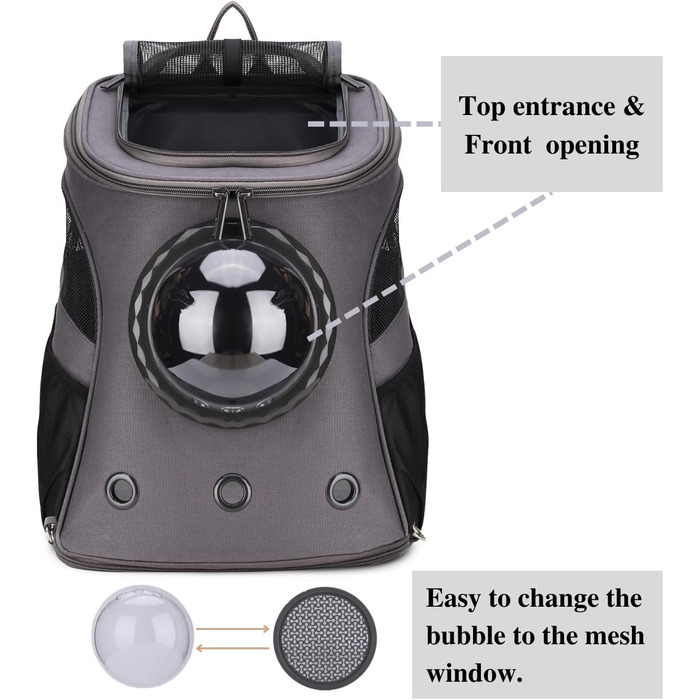 Top entrance & Front opening

Easy to change the bubble to the mesh window.