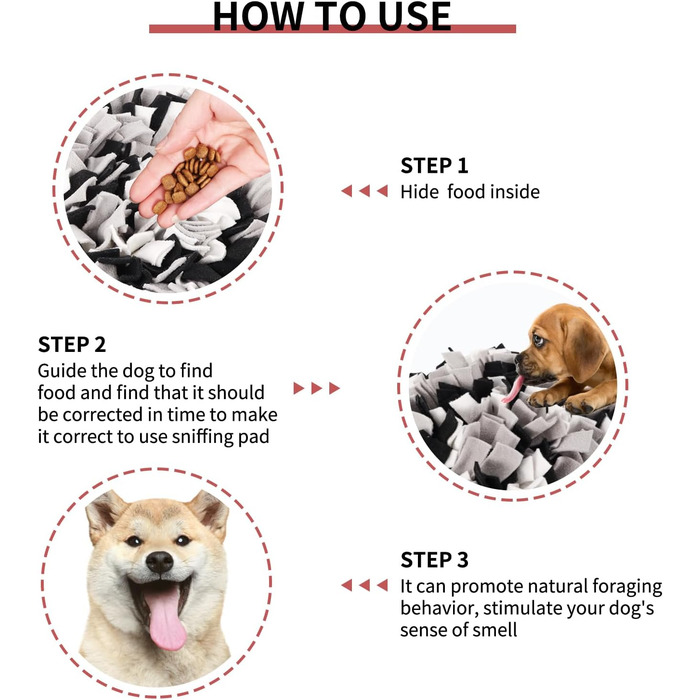 HOW TO USE

STEP 1
Hide  food inside

STEP 2
Guide the dog to find food and find that it should be corrected in time to make it correct to use sniffing pad

STEP 3
It can promote natural foraging behavior, stimulate your dog's sense of smell