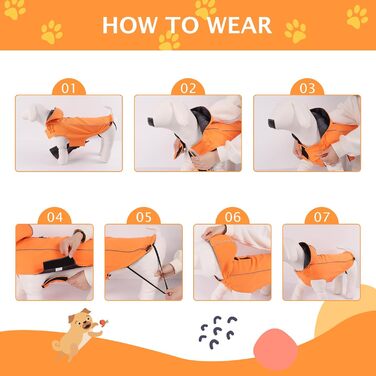 HOW TO WEAR

01

02

03

04

05

06

07