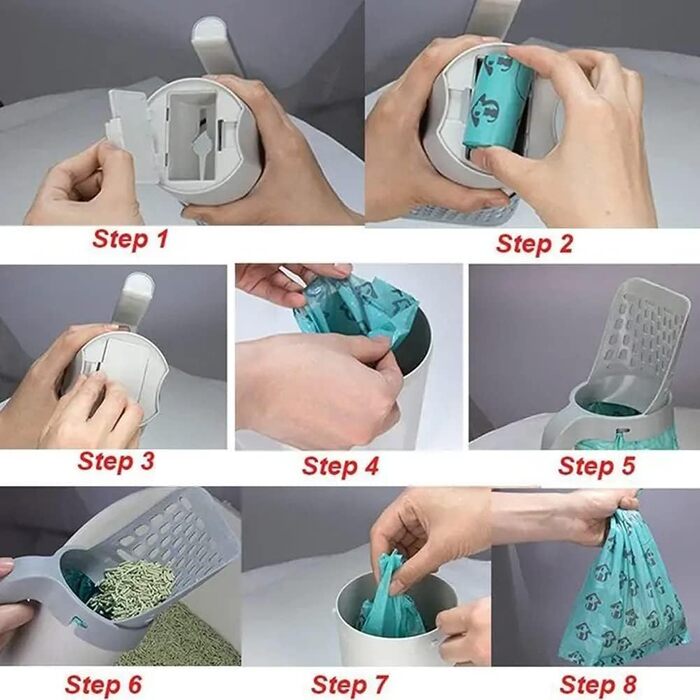 Step 1

Step 2

Step 3

Step 4

Step 5

Step 6

Step 7

Step 8