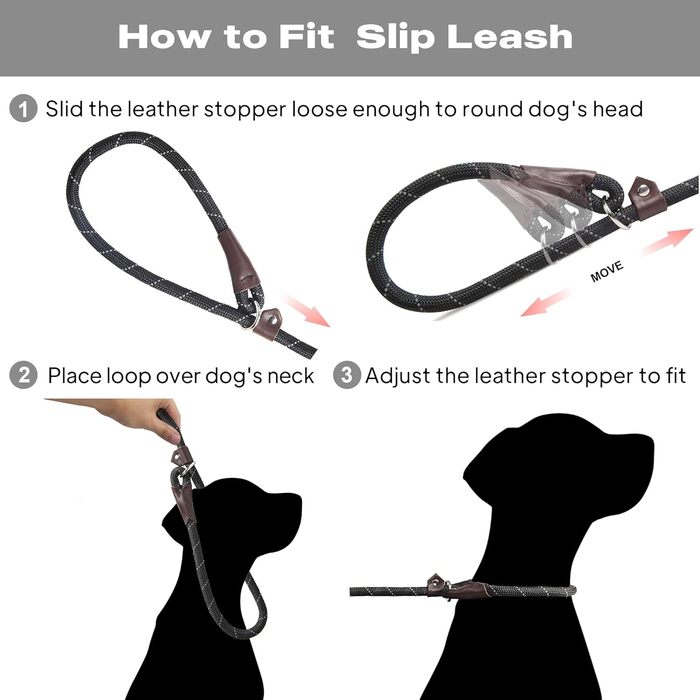 How to Fit Slip Leash

1 Slid the leather stopper loose enough to round dog's head

MOVE

2 Place loop over dog's neck

3 Adjust the leather stopper to fit