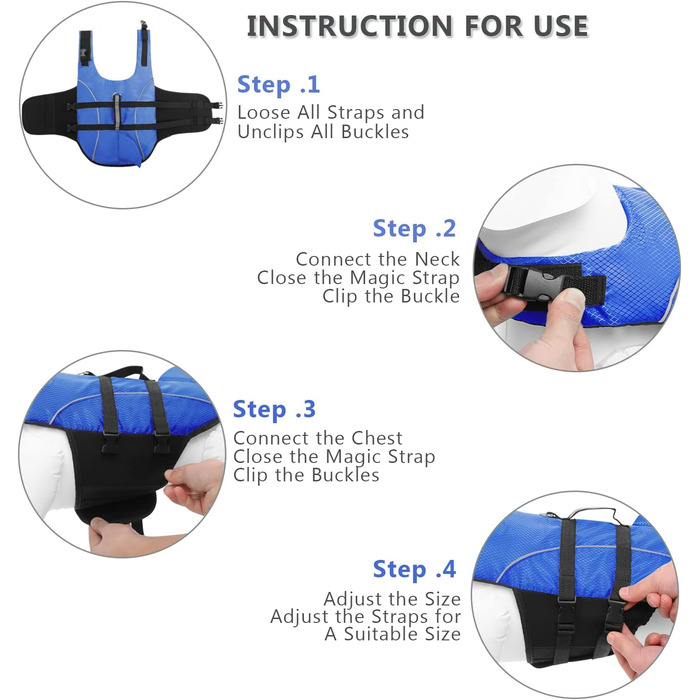 INSTRUCTION FOR USE

Step .1
Loose All Straps and Unclips All Buckles

Step .2
Connect the Neck
Close the Magic Strap
Clip the Buckle

Step .3
Connect the Chest
Close the Magic Strap
Clip the Buckles

Step .4
Adjust the Size
Adjust the Straps for A Suitable Size