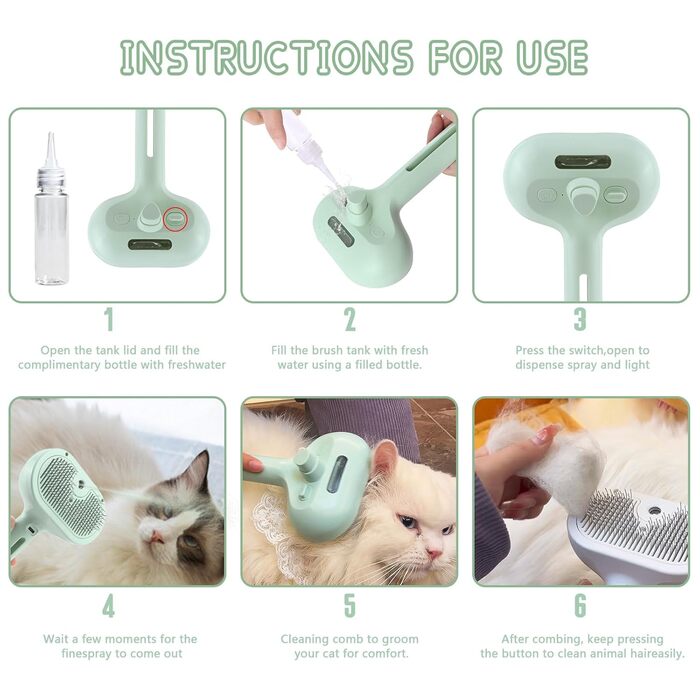 INSTRUCTIONS FOR USE

1

Open the tank lid and fill the complimentary bottle with freshwater

2

Fill the brush tank with fresh water using a filled bottle.

3

Press the switch,open to dispense spray and light

4

Wait a few moments for the finespray to come out

5

Cleaning comb to groom your cat for comfort.

6

After combing, keep pressing the button to clean animal haireasily.