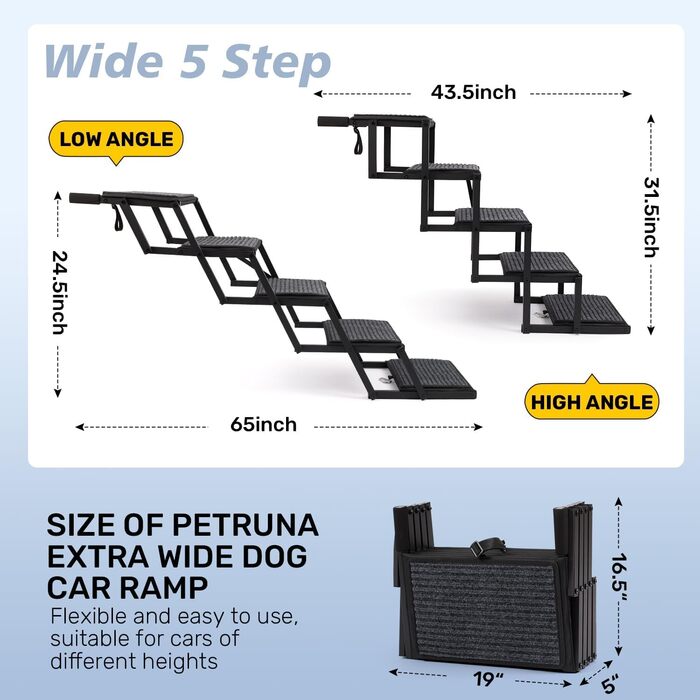 Wide 5 Step

43.5inch

LOW ANGLE

31.5inch

24.5inch

HIGH ANGLE

65inch

SIZE OF PETRUNA EXTRA WIDE DOG CAR RAMP

Flexible and easy to use, suitable for cars of different heights

16.5"

19"

5"