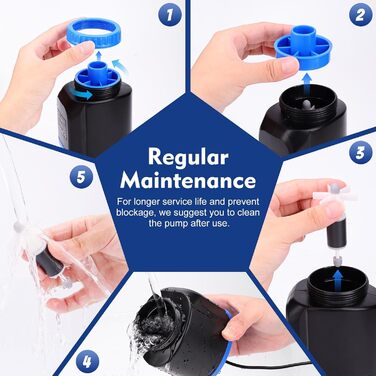 1

2

Regular Maintenance

For longer service life and prevent blockage, we suggest you to clean the pump after use.

3

5

4