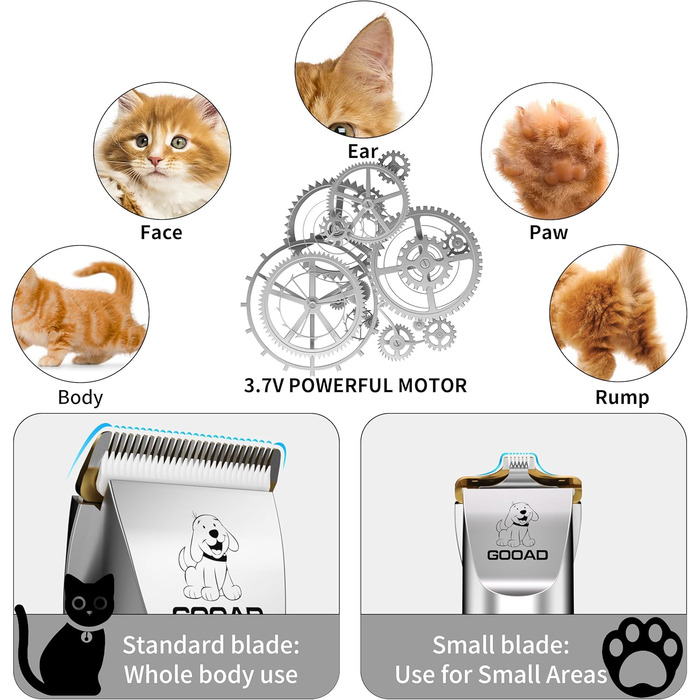 Ear

Face

Paw

Body

3.7V POWERFUL MOTOR

Rump

GOOAD

Standard blade:
Whole body use

GOOAD

Small blade:
Use for Small Areas