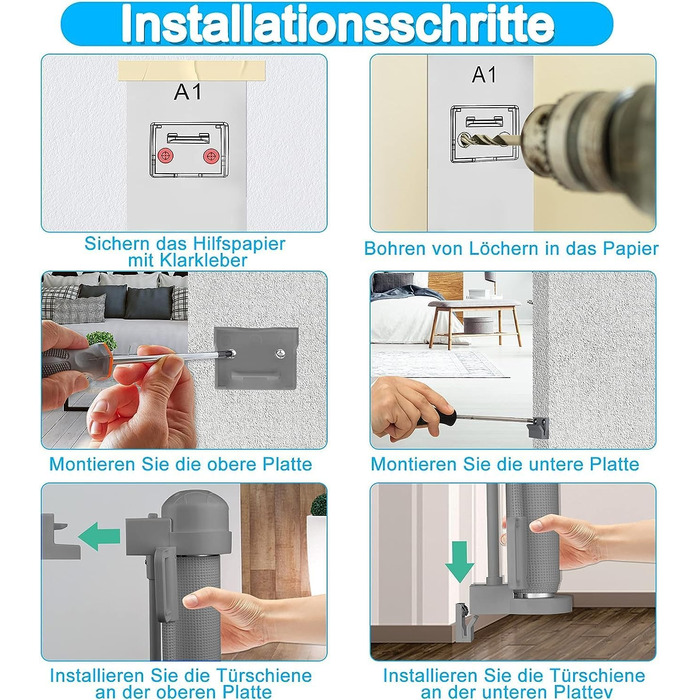 Installationsschritte

A1

Sichern das Hilfspapier mit Klarkleber

A1

Bohren von Löchern in das Papier

Montieren Sie die obere Platte

Montieren Sie die untere Platte

Installieren Sie die Türschiene an der oberen Platte

Installieren Sie die Türschiene an der unteren Plattev