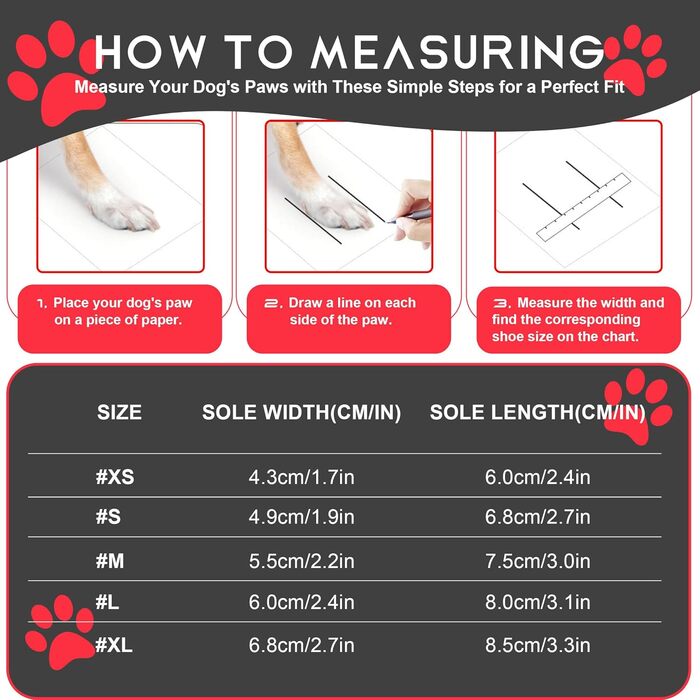 HOW TO MEASURING
Measure Your Dog's Paws with These Simple Steps for a Perfect Fit

1. Place your dog's paw on a piece of paper.

2. Draw a line on each side of the paw.

3. Measure the width and find the corresponding shoe size on the chart.

| SIZE | SOLE WIDTH(CM/IN) | SOLE LENGTH(CM/IN) |
|---|---|---|
| #XS | 4.3cm/1.7in | 6.0cm/2.4in |
| #S | 4.9cm/1.9in | 6.8cm/2.7in |
| #M | 5.5cm/2.2in | 7.5cm/3.0in |
| #L | 6.0cm/2.4in | 8.0cm/3.1in |
| #XL | 6.8cm/2.7in | 8.5cm/3.3in |