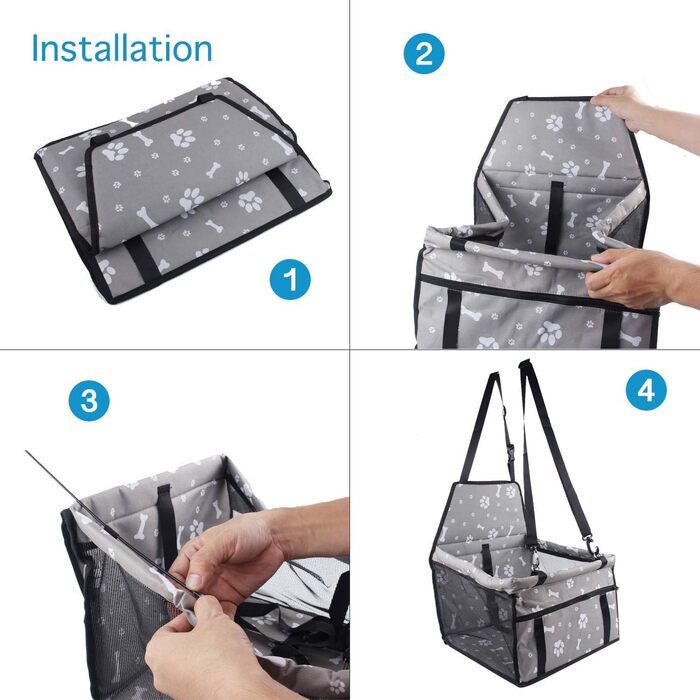 Installation

1

2

3

4