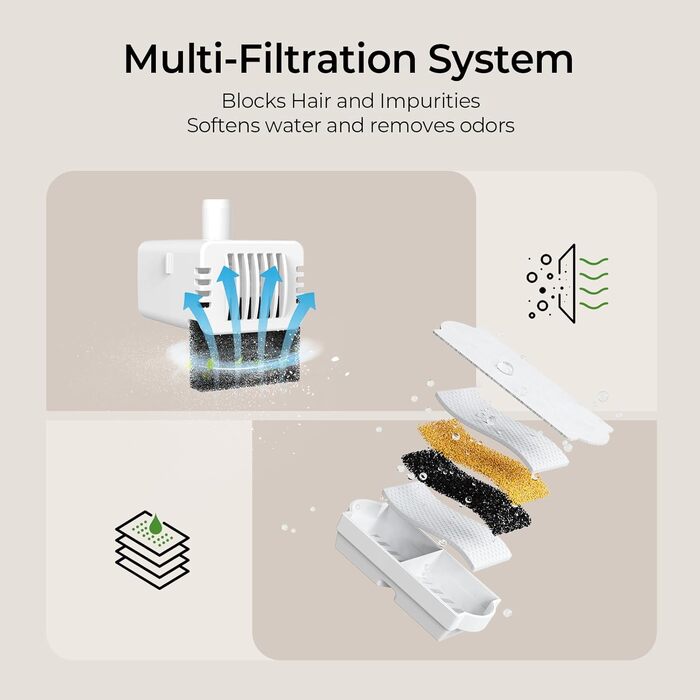 Multi-Filtration System

Blocks Hair and Impurities
Softens water and removes odors