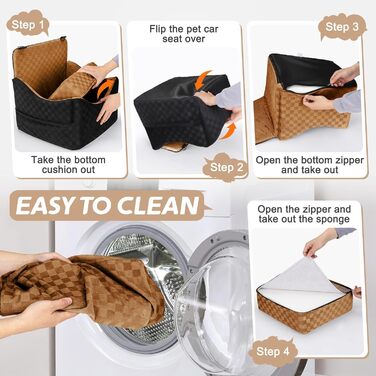 Step 1

Take the bottom cushion out

Flip the pet car seat over

Step 2

Step 3

Open the bottom zipper and take out

EASY TO CLEAN

Open the zipper and take out the sponge

Step 4